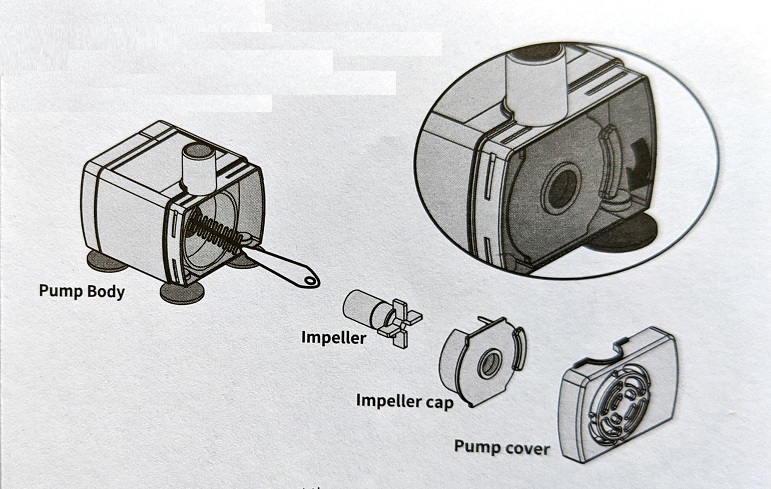 Pump Body

Impeller

Impeller cap

Pump cover