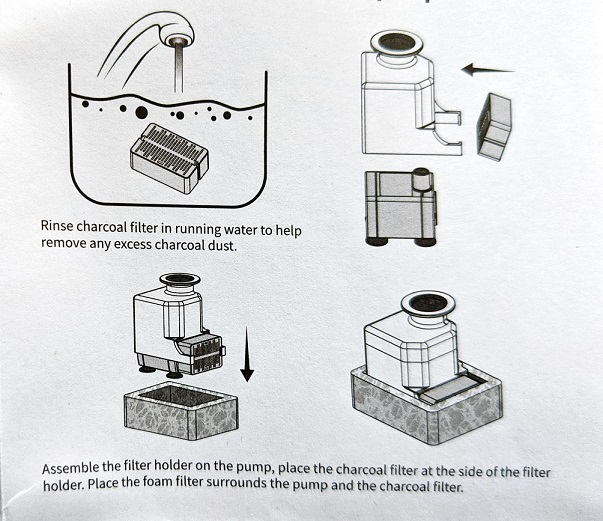 Rinse charcoal filter in running water to help remove any excess charcoal dust.

Assemble the filter holder on the pump, place the charcoal filter at the side of the filter holder. Place the foam filter surrounds the pump and the charcoal filter.